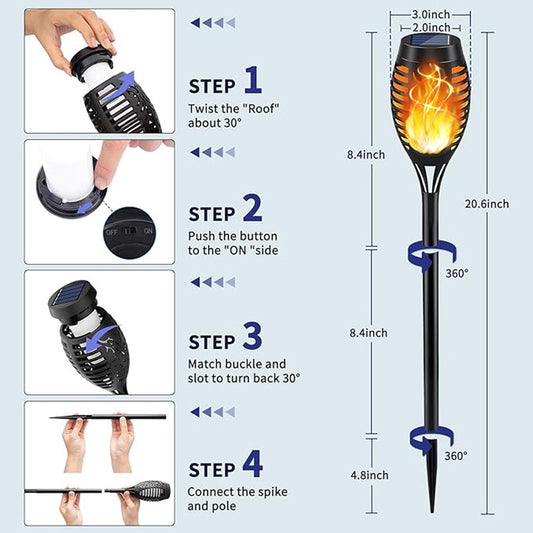 STEP 1
Twist the "Roof" about 30°

OFF ON

STEP 2
Push the button to the "ON "side

STEP 3
Match buckle and slot to turn back 30°

STEP 4
Connect the spike and pole

3.0inch
2.0inch
8.4inch
20.6inch
360°
8.4inch
360°
4.8inch