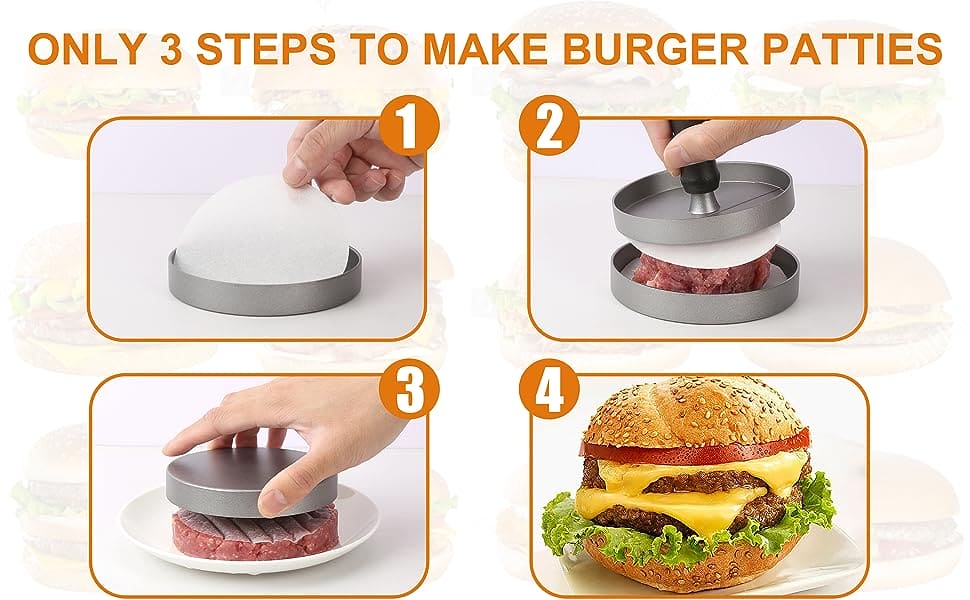 ONLY 3 STEPS TO MAKE BURGER PATTIES

1

2

3

4